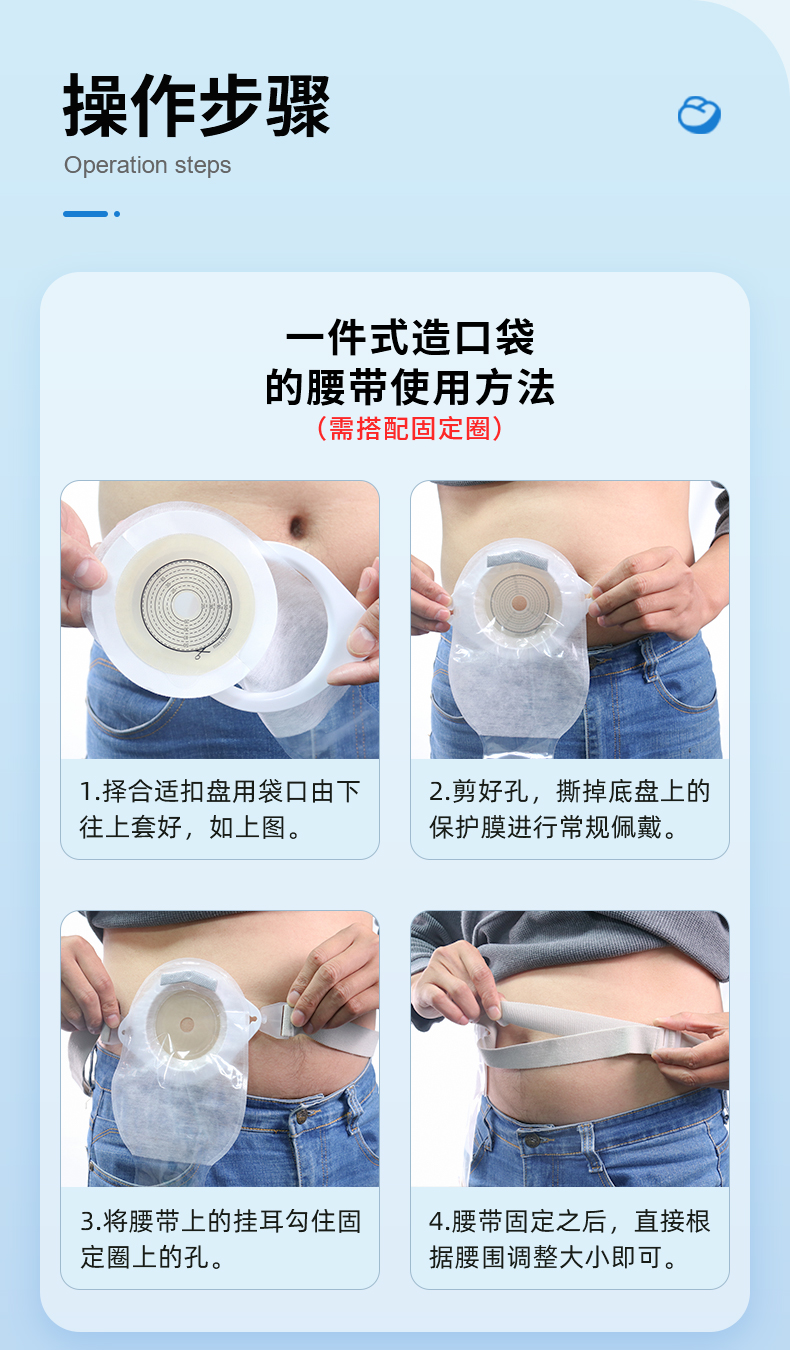 操作步骤

Operation steps

一件式造口袋
的腰带使用方法
（需搭配固定圈）

1.择合适扣盘用袋口由下往上套好，如上图。

2.剪好孔，撕掉底盘上的保护膜进行常规佩戴。

3.将腰带上的挂耳勾住固定圈上的孔。

4.腰带固定之后，直接根据腰围调整大小即可。