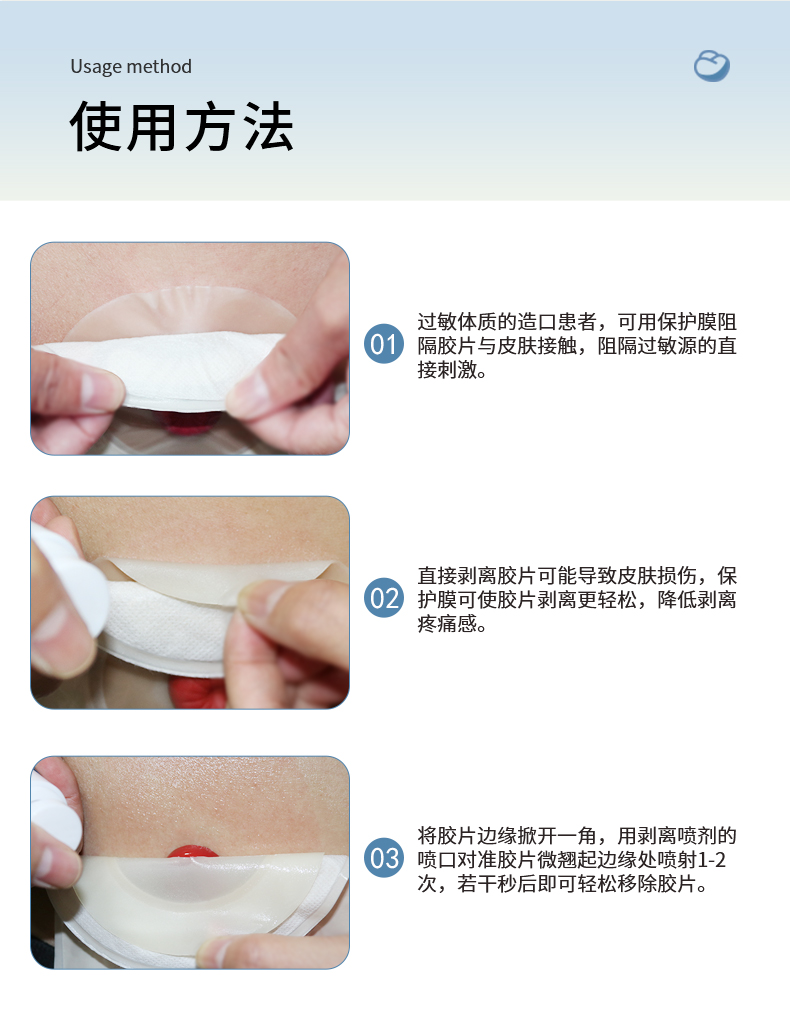 Usage method

使用方法

01 过敏体质的造口患者，可用保护膜阻隔胶片与皮肤接触，阻隔过敏源的直接刺激。

02 直接剥离胶片可能导致皮肤损伤，保护膜可使胶片剥离更轻松，降低剥离疼痛感。

03 将胶片边缘掀开一角，用剥离喷剂的喷口对准胶片微翘起边缘处喷射1-2次，若干秒后即可轻松移除胶片。